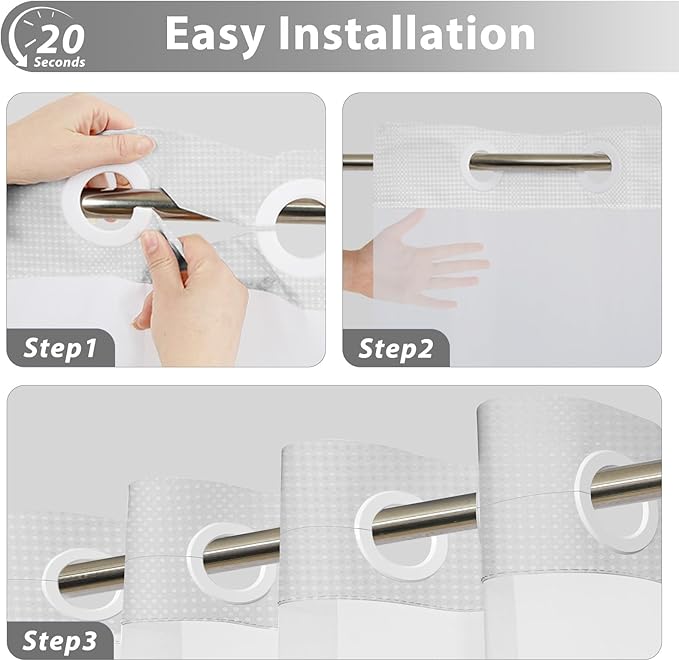 20 Seconds

Easy Installation

Step1

Step2

Step3