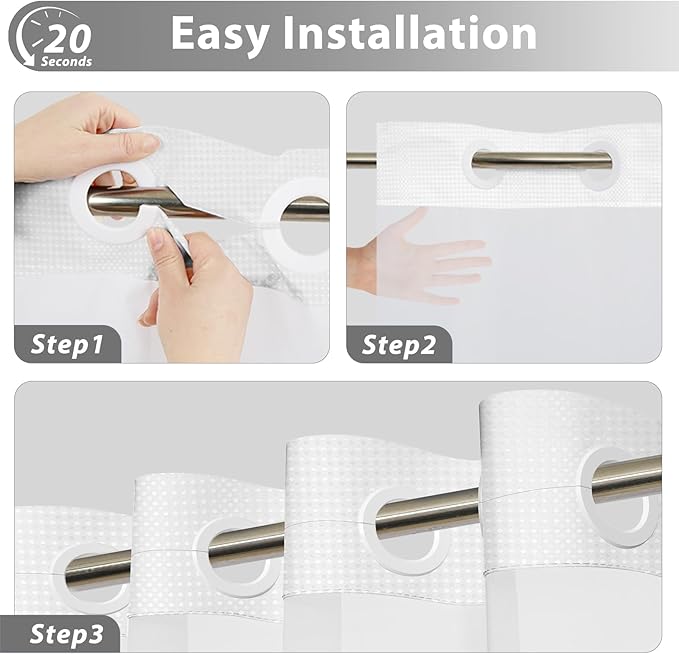 20 Seconds

Easy Installation

Step1

Step2

Step3