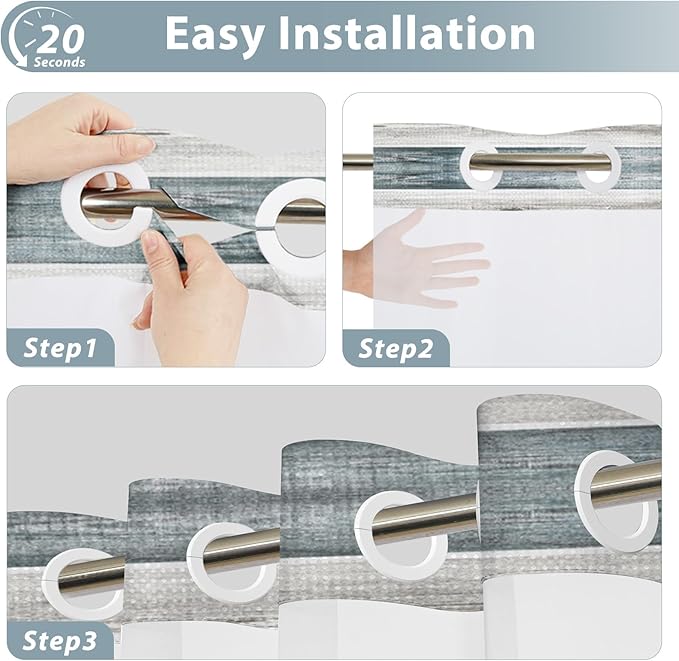 20
Seconds

Easy Installation

Step1

Step2

Step3