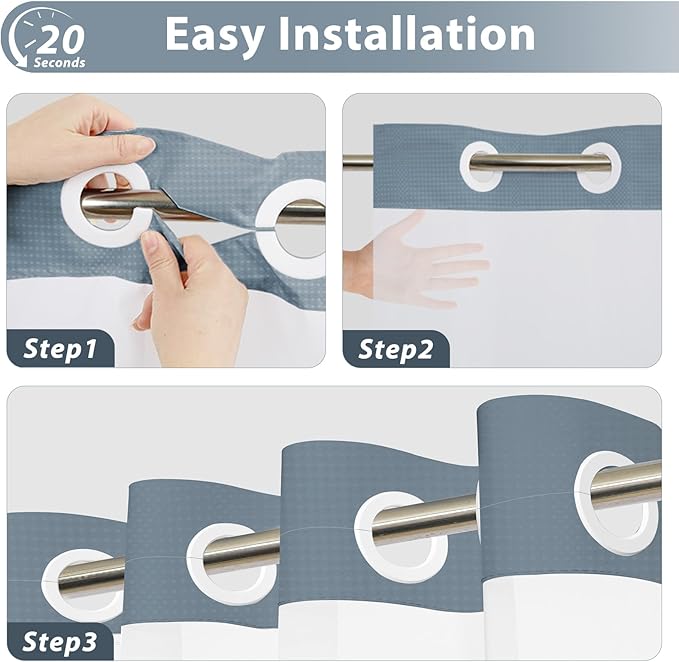 20 Seconds

Easy Installation

Step1

Step2

Step3