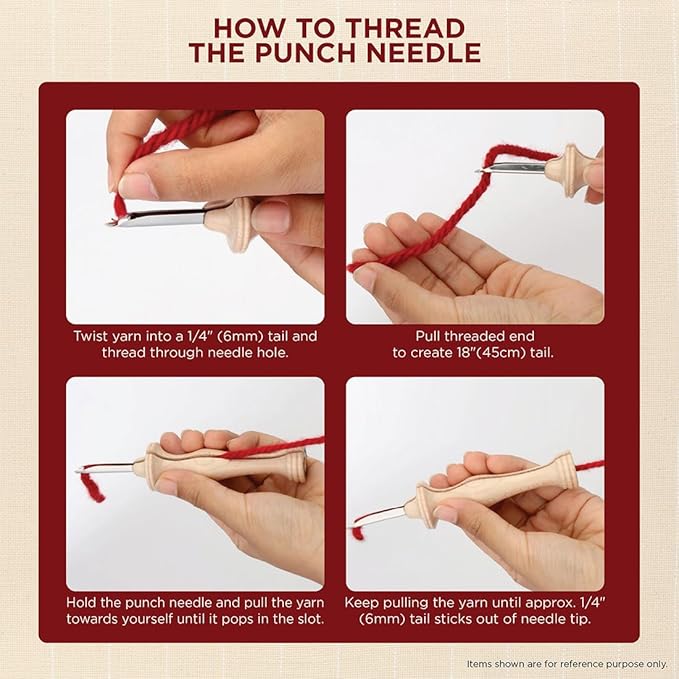 HOW TO THREAD THE PUNCH NEEDLE

Twist yarn into a 1/4" (6mm) tail and thread through needle hole.

Pull threaded end to create 18"(45cm) tail.

Hold the punch needle and pull the yarn towards yourself until it pops in the slot.

Keep pulling the yarn until approx. 1/4" (6mm) tail sticks out of needle tip.

Items shown are for reference purpose only.