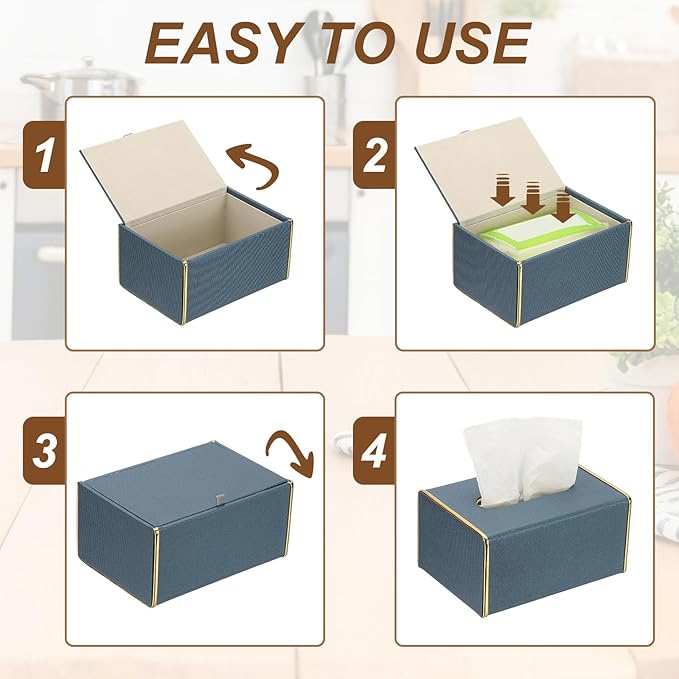 EASY TO USE

1

2

3

4