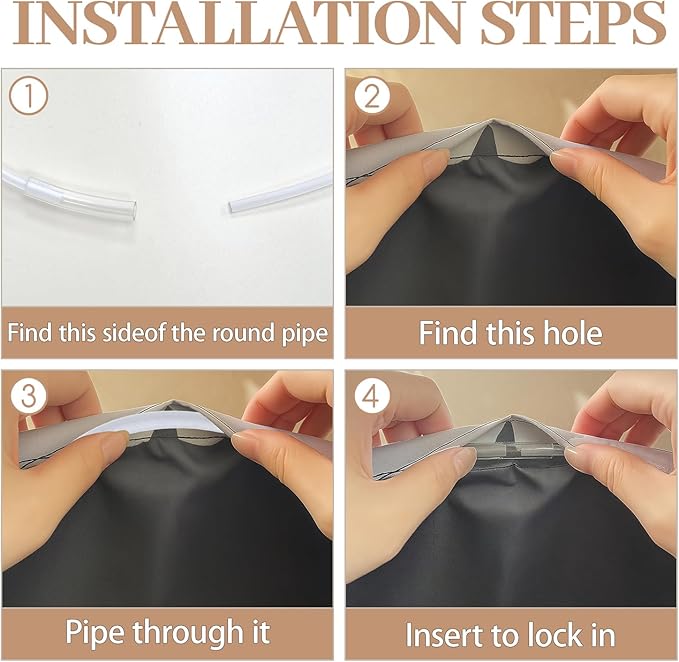 INSTALLATION STEPS

1
Find this sideof the round pipe

2
Find this hole

3
Pipe through it

4
Insert to lock in