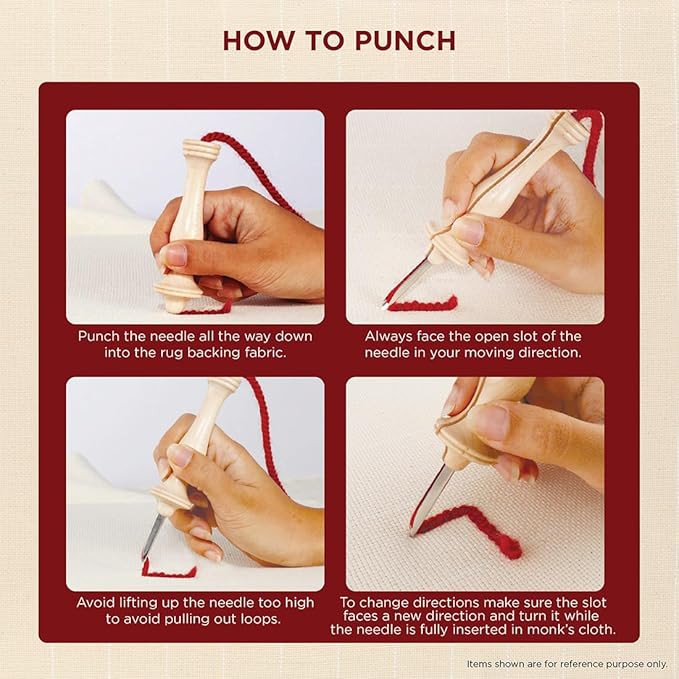 HOW TO PUNCH

Punch the needle all the way down into the rug backing fabric.

Always face the open slot of the needle in your moving direction.

Avoid lifting up the needle too high to avoid pulling out loops.

To change directions make sure the slot faces a new direction and turn it while the needle is fully inserted in monk's cloth.

Items shown are for reference purpose only.