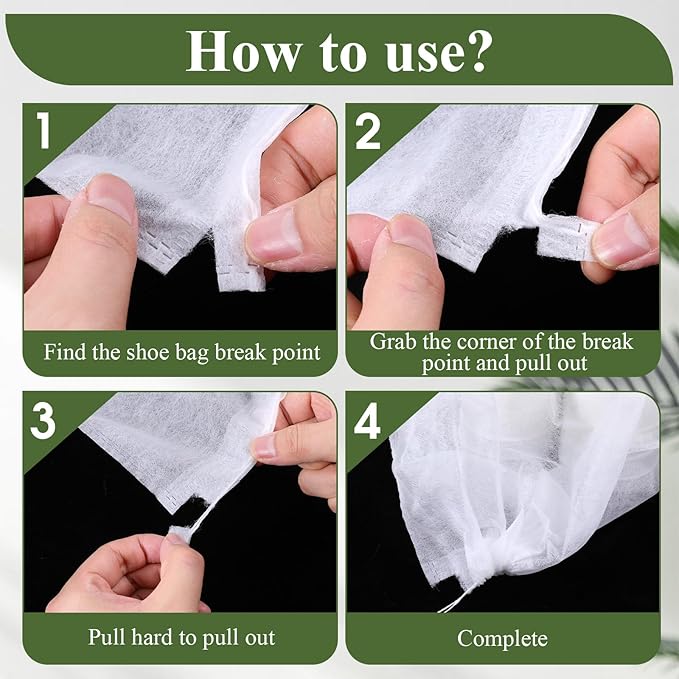 How to use?

1

Find the shoe bag break point

2

Grab the corner of the break point and pull out

3

Pull hard to pull out

4

Complete