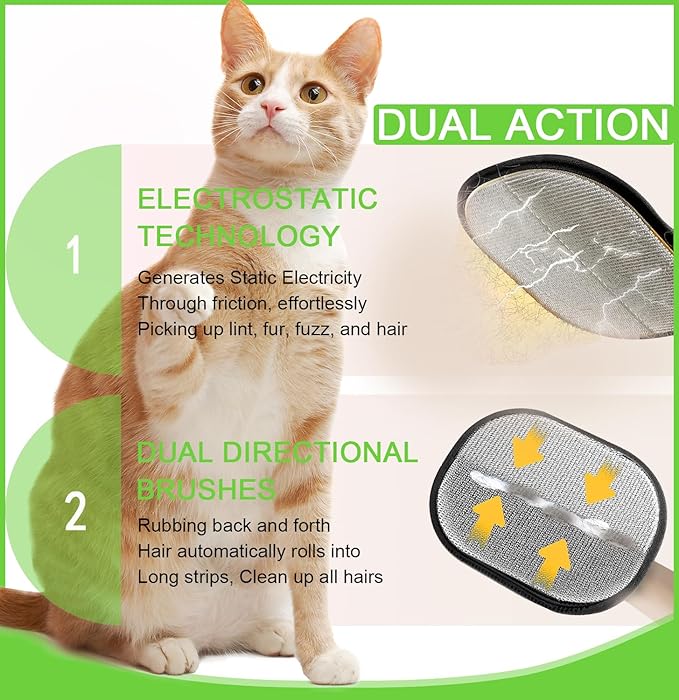 DUAL ACTION

1

ELECTROSTATIC TECHNOLOGY

Generates Static Electricity
Through friction, effortlessly
Picking up lint, fur, fuzz, and hair

2

DUAL DIRECTIONAL BRUSHES

Rubbing back and forth
Hair automatically rolls into
Long strips, Clean up all hairs