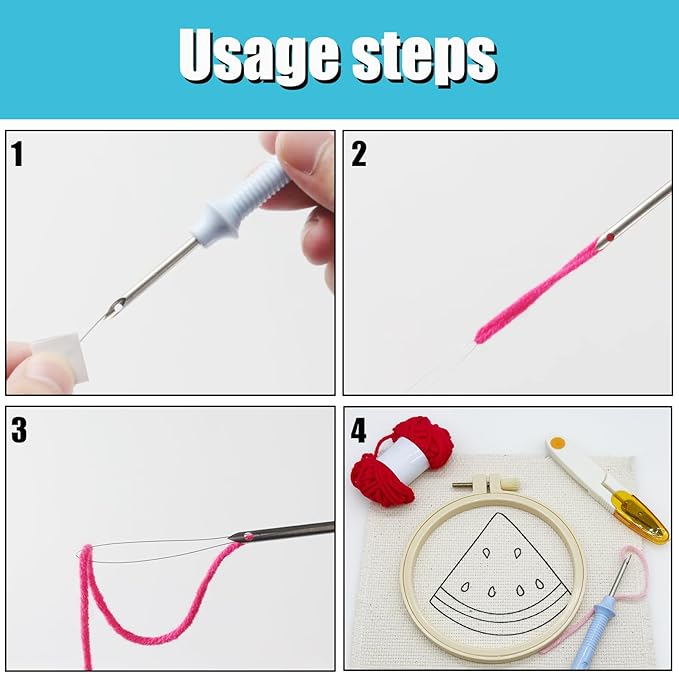 Usage steps

1

2

3

4