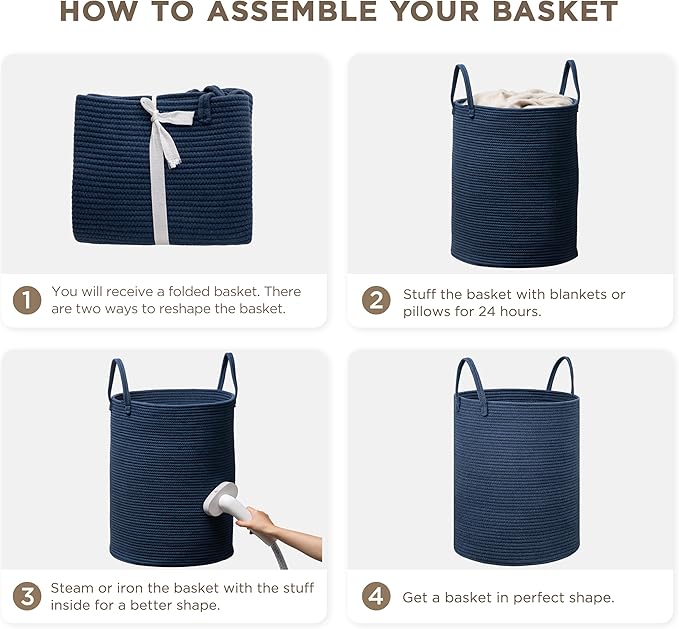 HOW TO ASSEMBLE YOUR BASKET

1 You will receive a folded basket. There are two ways to reshape the basket.

2 Stuff the basket with blankets or pillows for 24 hours.

3 Steam or iron the basket with the stuff inside for a better shape.

4 Get a basket in perfect shape.