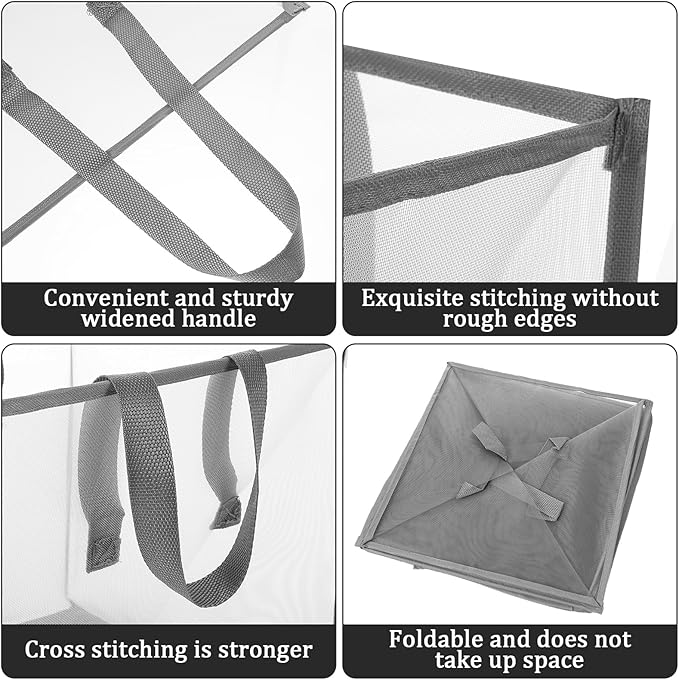 Convenient and sturdy widened handle

Exquisite stitching without rough edges

Cross stitching is stronger

Foldable and does not take up space