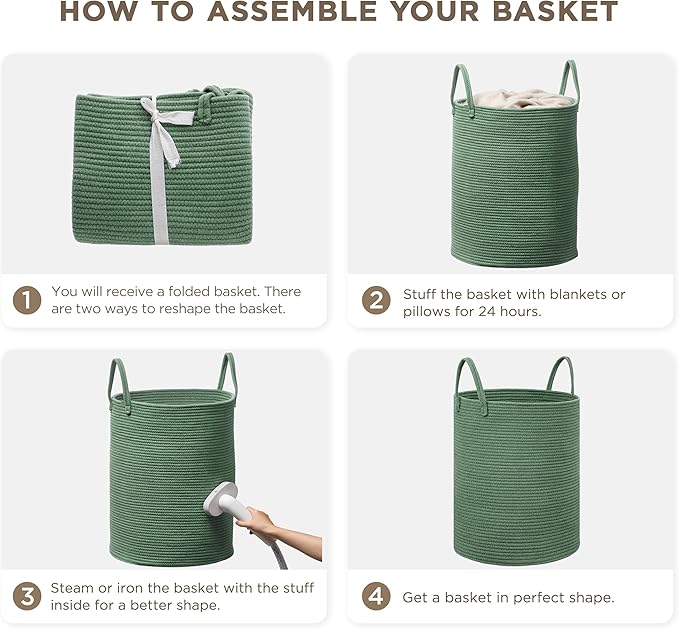 HOW TO ASSEMBLE YOUR BASKET

1 You will receive a folded basket. There are two ways to reshape the basket.

2 Stuff the basket with blankets or pillows for 24 hours.

3 Steam or iron the basket with the stuff inside for a better shape.

4 Get a basket in perfect shape.